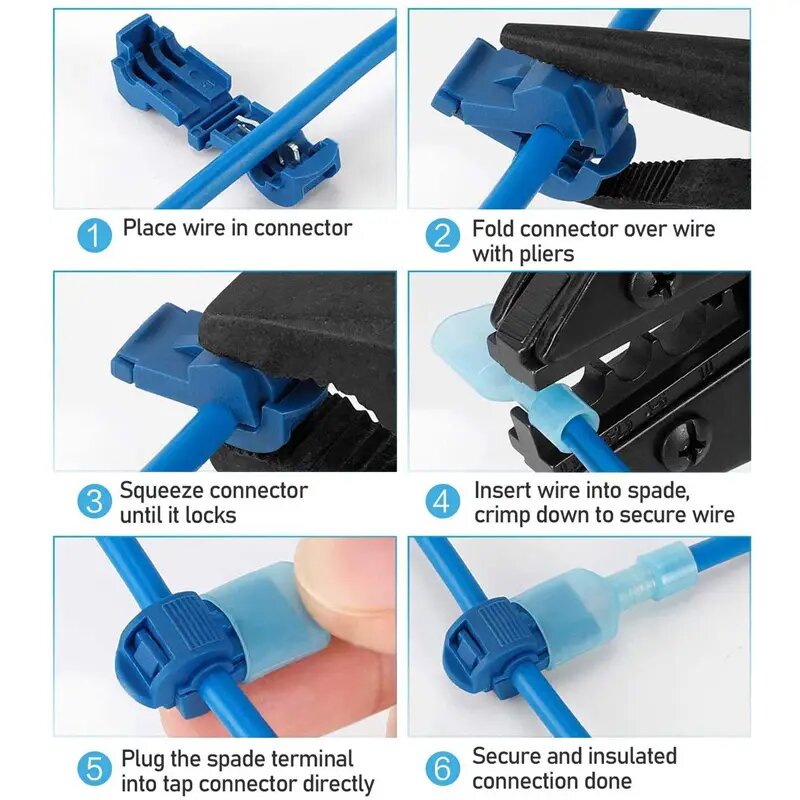 1 Place wire in connector

2 Fold connector over wire with pliers

3 Squeeze connector until it locks

4 Insert wire into spade, crimp down to secure wire

5 Plug the spade terminal into tap connector directly

6 Secure and insulated connection done