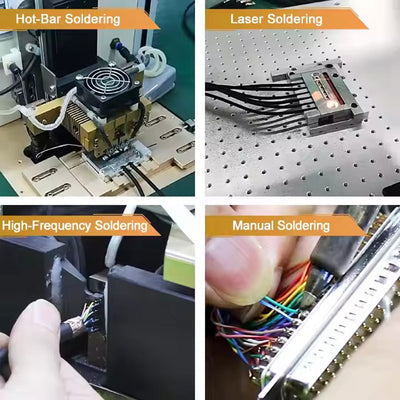 Hot-Bar Soldering

Laser Soldering

High-Frequency Soldering

Manual Soldering