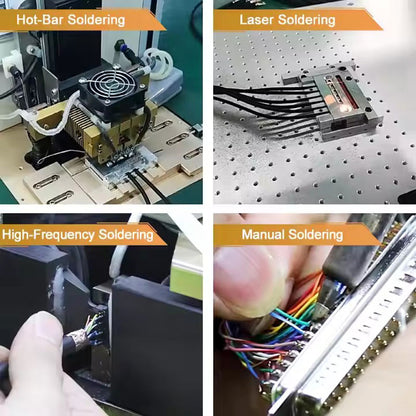 Hot-Bar Soldering

Laser Soldering

High-Frequency Soldering

Manual Soldering