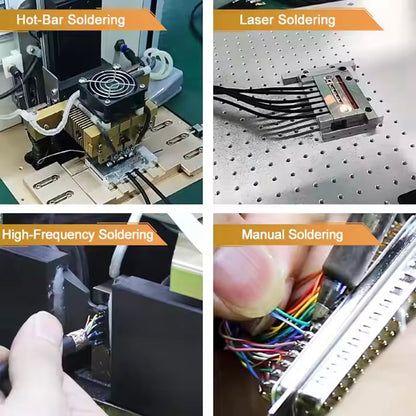 Hot-Bar Soldering

Laser Soldering

High-Frequency Soldering

Manual Soldering