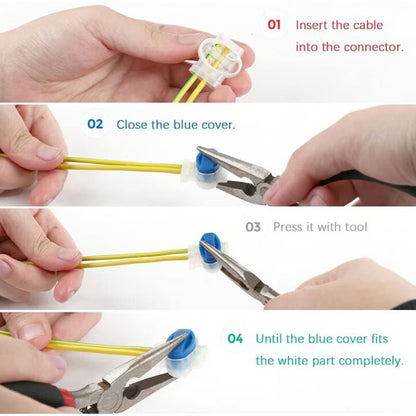 01 Insert the cable into the connector.

02 Close the blue cover.

03 Press it with tool

04 Until the blue cover fits the white part completely.