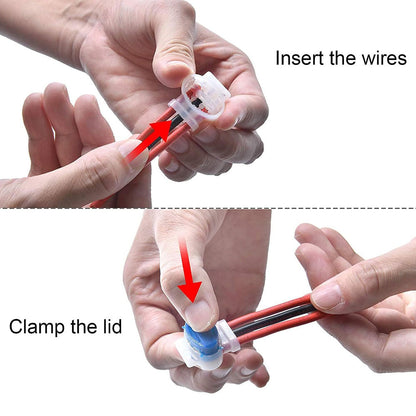 Insert the wires

Clamp the lid