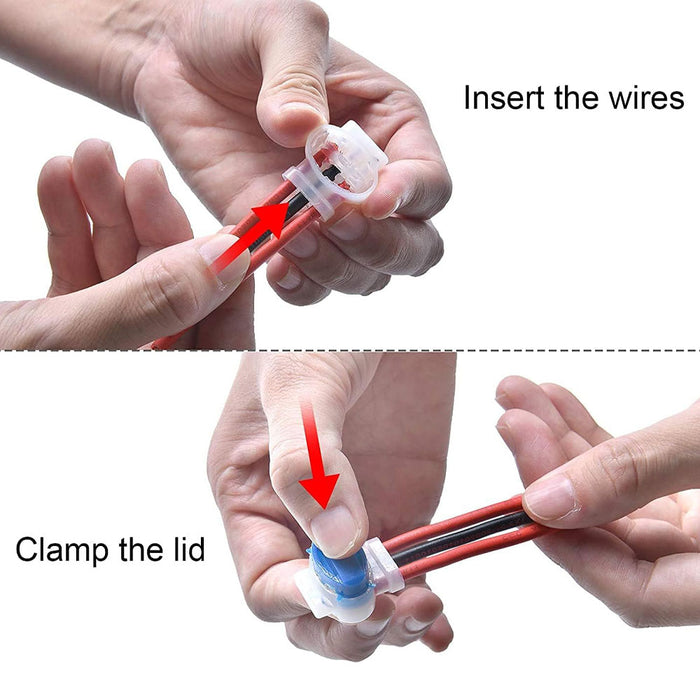 Insert the wires

Clamp the lid